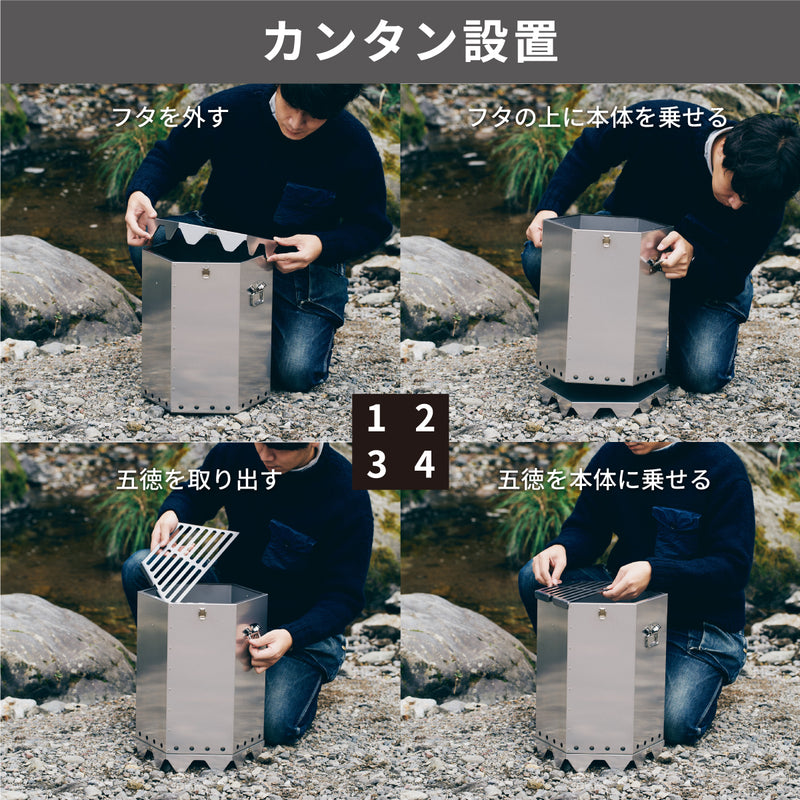 カンタン設置

フタを外す

フタの上に本体を乗せる

1 2
3 4

五徳を取り出す

五徳を本体に乗せる