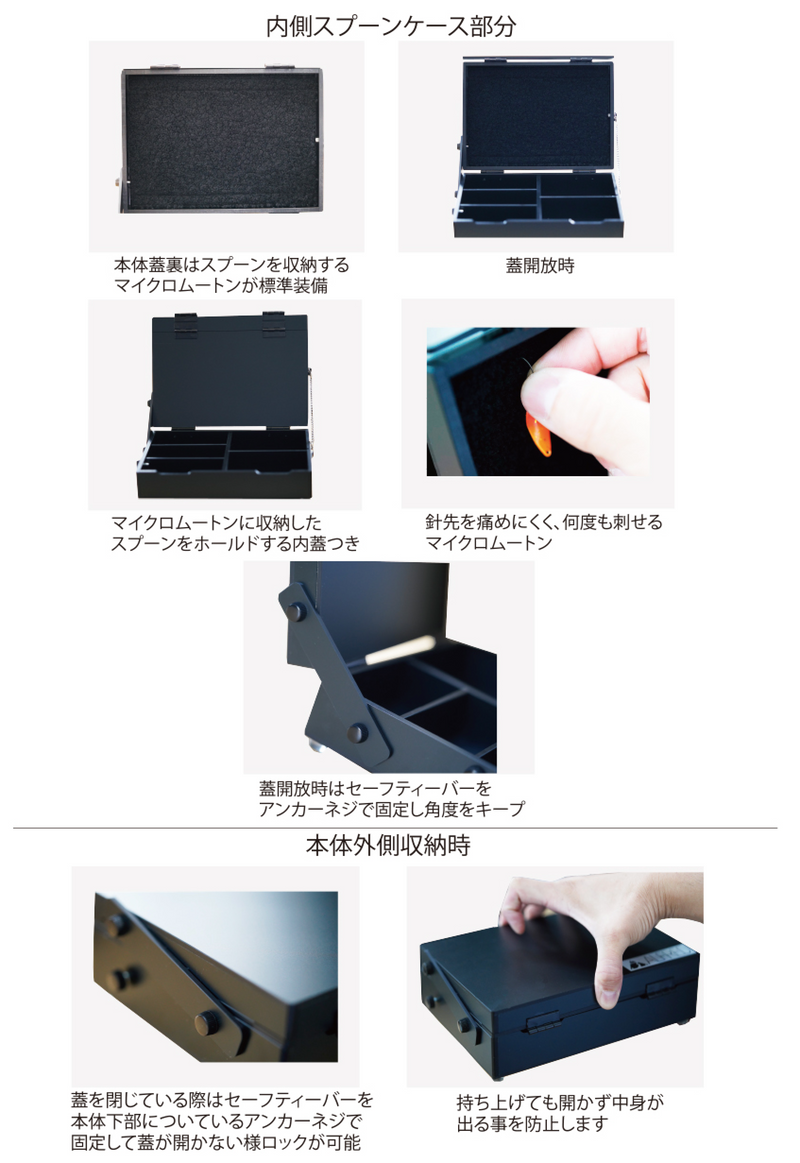 内側スプーンケース部分

本体蓋裏はスプーンを収納するマイクロムートンが標準装備

蓋開放時

マイクロムートンに収納したスプーンをホールドする内蓋つき

針先を痛めにくく、何度も刺せるマイクロムートン

蓋開放時はセーフティーバーをアンカーネジで固定し角度をキープ

本体外側収納時

蓋を閉じている際はセーフティーバーを本体下部についているアンカーネジで固定して蓋が開かない様ロックが可能

持ち上げても開かず中身が出る事を防止します