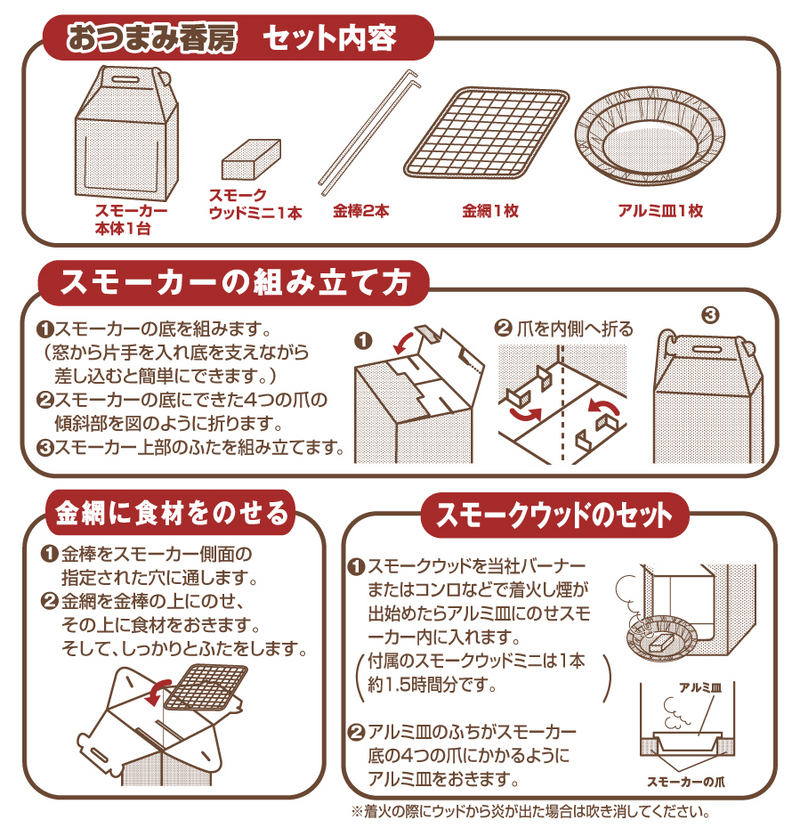 おつまみ香房　セット内容

スモーカー本体1台

スモークウッドミニ1本

金棒2本

金網1枚

アルミ皿1枚

スモーカーの組み立て方

❶スモーカーの底を組みます。（窓から片手を入れ底を支えながら差し込むと簡単にできます。）
❷スモーカーの底にできた4つの爪の傾斜部を図のように折ります。
❸スモーカー上部のふたを組み立てます。

❶

❷ 爪を内側へ折る

❸

金網に食材をのせる

❶金棒をスモーカー側面の指定された穴に通します。
❷金網を金棒の上にのせ、その上に食材をおきます。そして、しっかりとふたをします。

スモークウッドのセット

❶スモークウッドを当社バーナーまたはコンロなどで着火し煙が出始めたらアルミ皿にのせスモーカー内に入れます。
（付属のスモークウッドミニは1本約1.5時間分です。）
❷アルミ皿のふちがスモーカー底の4つの爪にかかるようにアルミ皿をおきます。

アルミ皿

スモーカーの爪

※着火の際にウッドから炎が出た場合は吹き消してください。